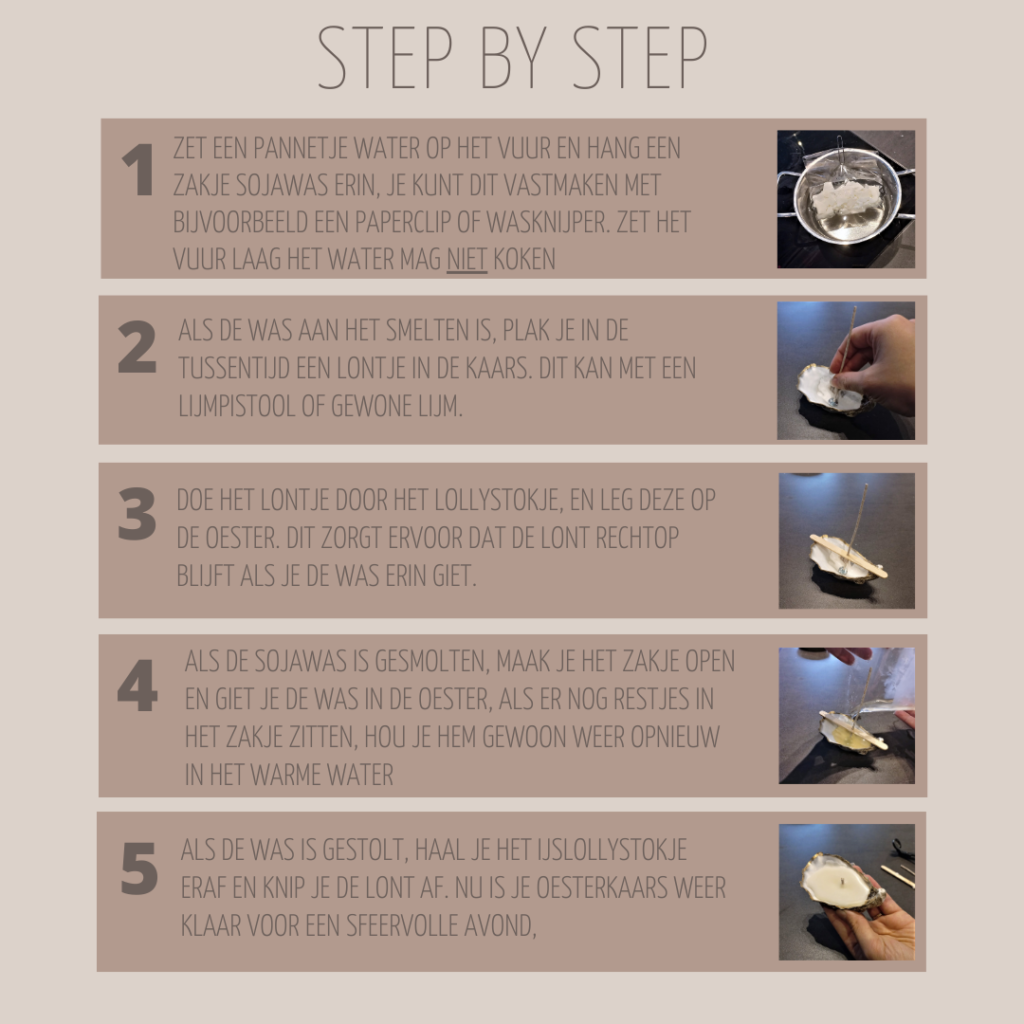 STEP BY STEP

1 ZET EEN PANNETJE WATER OP HET VUUR EN HANG EEN ZAKJE SOJAWAS ERIN, JE KUNT DIT VASTMAKEN MET BIJVOORBEELD EEN PAPERCLIP OF WASKNIJPER. ZET HET VUUR LAAG HET WATER MAG NIET KOKEN

2 ALS DE WAS AAN HET SMELTEN IS, PLAK JE IN DE TUSSENTIJD EEN LONTJE IN DE KAARS. DIT KAN MET EEN LIJMPISTOOL OF GEWONE LIJM.

3 DOE HET LONTJE DOOR HET LOLLYSTOKJE, EN LEG DEZE OP DE OESTER. DIT ZORGT ERVOOR DAT DE LONT RECHTOP BLIJFT ALS JE DE WAS ERIN GIET.

4 ALS DE SOJAWAS IS GESMOLTEN, MAAK JE HET ZAKJE OPEN EN GIET JE DE WAS IN DE OESTER, ALS ER NOG RESTJES IN HET ZAKJE ZITTEN, HOU JE HEM GEWOON WEER OPNIEUW IN HET WARME WATER

5 ALS DE WAS IS GESTOLT, HAAL JE HET IJSLOLLYSTOKJE ERAF EN KNIP JE DE LONT AF. NU IS JE OESTERKAARS WEER KLAAR VOOR EEN SFEERVOLLE AVOND,